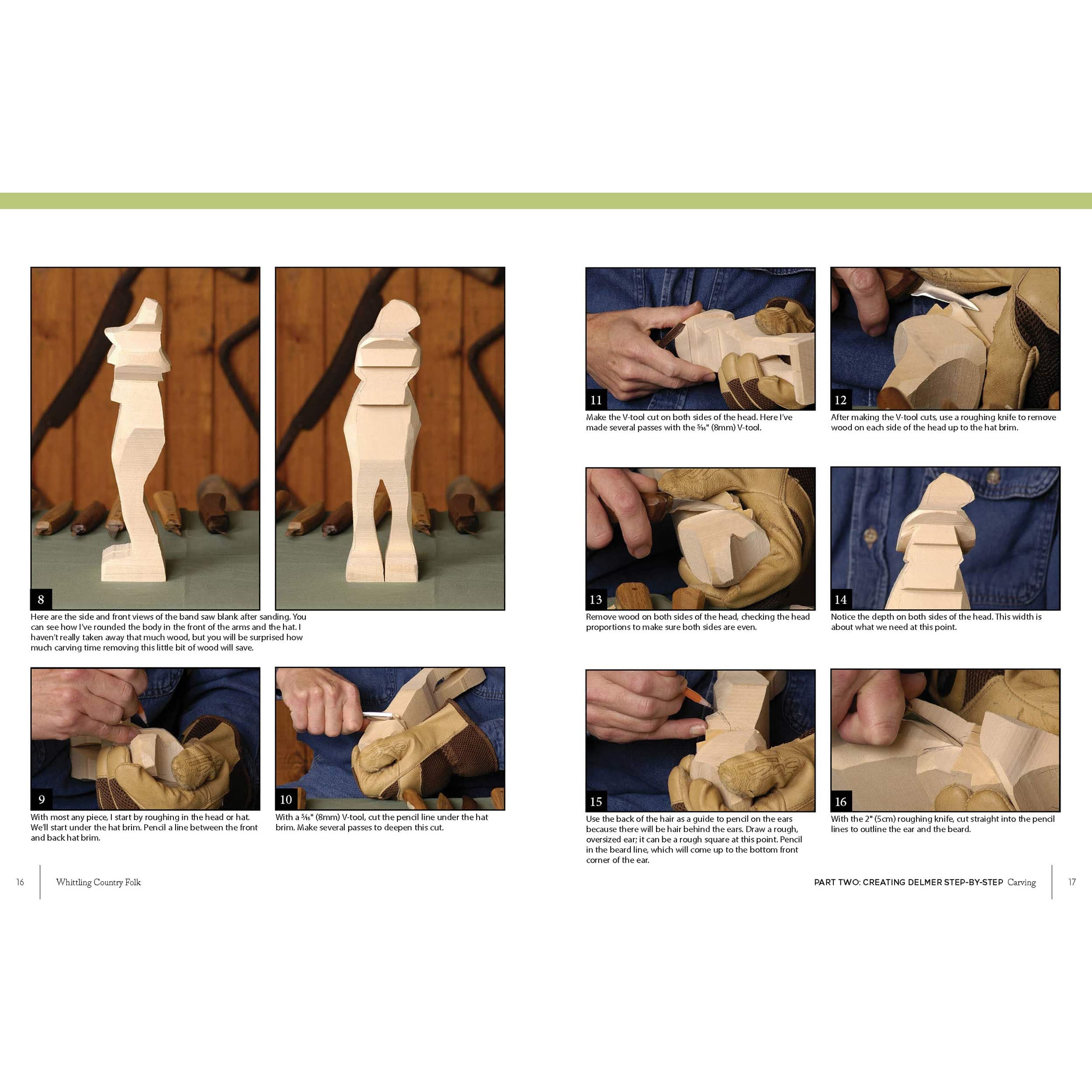 8

Here are the side and front views of the band saw blank after sanding. You can see how I've rounded the body in the front of the arms and the hat. I haven't really taken away that much wood, but you will be surprised how much carving time removing this little bit of wood will save.

9

With most any piece, I start by roughing in the head or hat. We'll start under the hat brim. Pencil a line between the front and back hat brim.

10

With a $\frac{5}{16}$" (8mm) V-tool, cut the pencil line under the hat brim. Make several passes to deepen this cut.

16 Whittling Country Folk

11

Make the V-tool cut on both sides of the head. Here I've made several passes with the $\frac{5}{16}$" (8mm) V-tool.

12

After making the V-tool cuts, use a roughing knife to remove wood on each side of the head up to the hat brim.

13

Remove wood on both sides of the head, checking the head proportions to make sure both sides are even.

14

Notice the depth on both sides of the head. This width is about what we need at this point.

15

Use the back of the hair as a guide to pencil on the ears because there will be hair behind the ears. Draw a rough, oversized ear; it can be a rough square at this point. Pencil in the beard line, which will come up to the bottom front corner of the ear.

16

With the 2" (5cm) roughing knife, cut straight into the pencil lines to outline the ear and the beard.

PART TWO: CREATING DELMER STEP-BY-STEP Carving 17