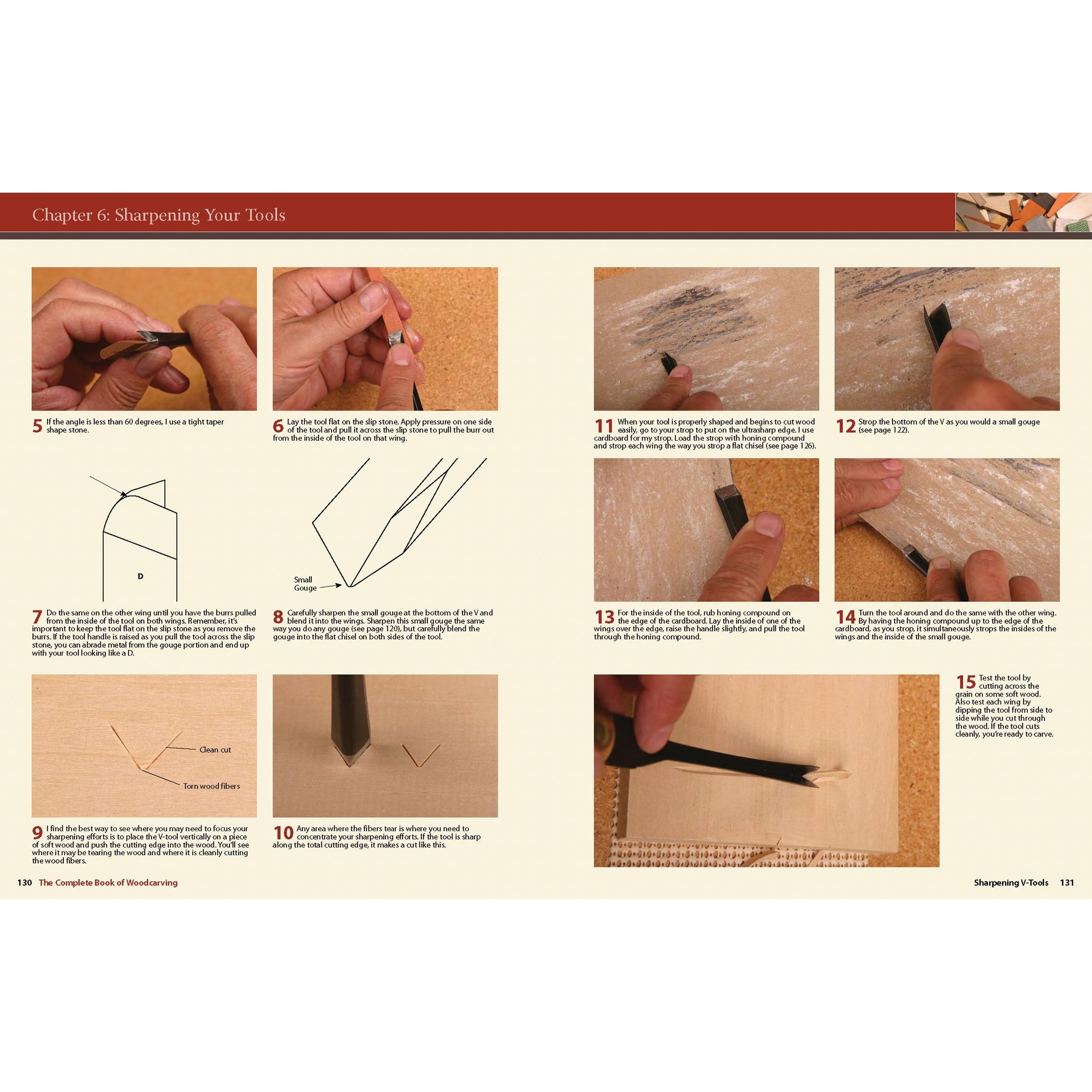 Chapter 6: Sharpening Your Tools

5 If the angle is less than 60 degrees, I use a tight taper shape stone.

6 Lay the tool flat on the slip stone. Apply pressure on one side of the tool and pull it across the slip stone to pull the burr out from the inside of the tool on that wing.

D

7 Do the same on the other wing until you have the burrs pulled from the inside of the tool on both wings. Remember, it's important to keep the tool flat on the slip stone as you remove the burrs. If the tool handle is raised as you pull the tool across the slip stone, you can abrade metal from the gouge portion and end up with your tool looking like a D.

Small Gouge

8 Carefully sharpen the small gouge at the bottom of the V and blend it into the wings. Sharpen this small gouge the same way you do any gouge (see page 120), but carefully blend the gouge into the flat chisel on both sides of the tool.

Clean cut

Torn wood fibers

9 I find the best way to see where you may need to focus your sharpening efforts is to place the V-tool vertically on a piece of soft wood and push the cutting edge into the wood. You'll see where it may be tearing the wood and where it is cleanly cutting the wood fibers.

10 Any area where the fibers tear is where you need to concentrate your sharpening efforts. If the tool is sharp along the total cutting edge, it makes a cut like this.

130 The Complete Book of Woodcarving

11 When your tool is properly shaped and begins to cut wood easily, go to your strop to put on the ultrasharp edge. I use cardboard for my strop. Load the strop with honing compound and strop each wing the way you strop a flat chisel (see page 126).

12 Strop the bottom of the V as you would a small gouge (see page 122).

13 For the inside of the tool, rub honing compound on the edge of the cardboard. Lay the inside of one of the wings over the edge, raise the handle slightly, and pull the tool through the honing compound.

14 Turn the tool around and do the same with the other wing. By having the honing compound up to the edge of the cardboard, as you strop, it simultaneously strops the insides of the wings and the inside of the small gouge.

15 Test the tool by cutting across the grain on some soft wood. Also test each wing by dipping the tool from side to side while you cut through the wood. If the tool cuts cleanly, you're ready to carve.

Sharpening V-Tools 131