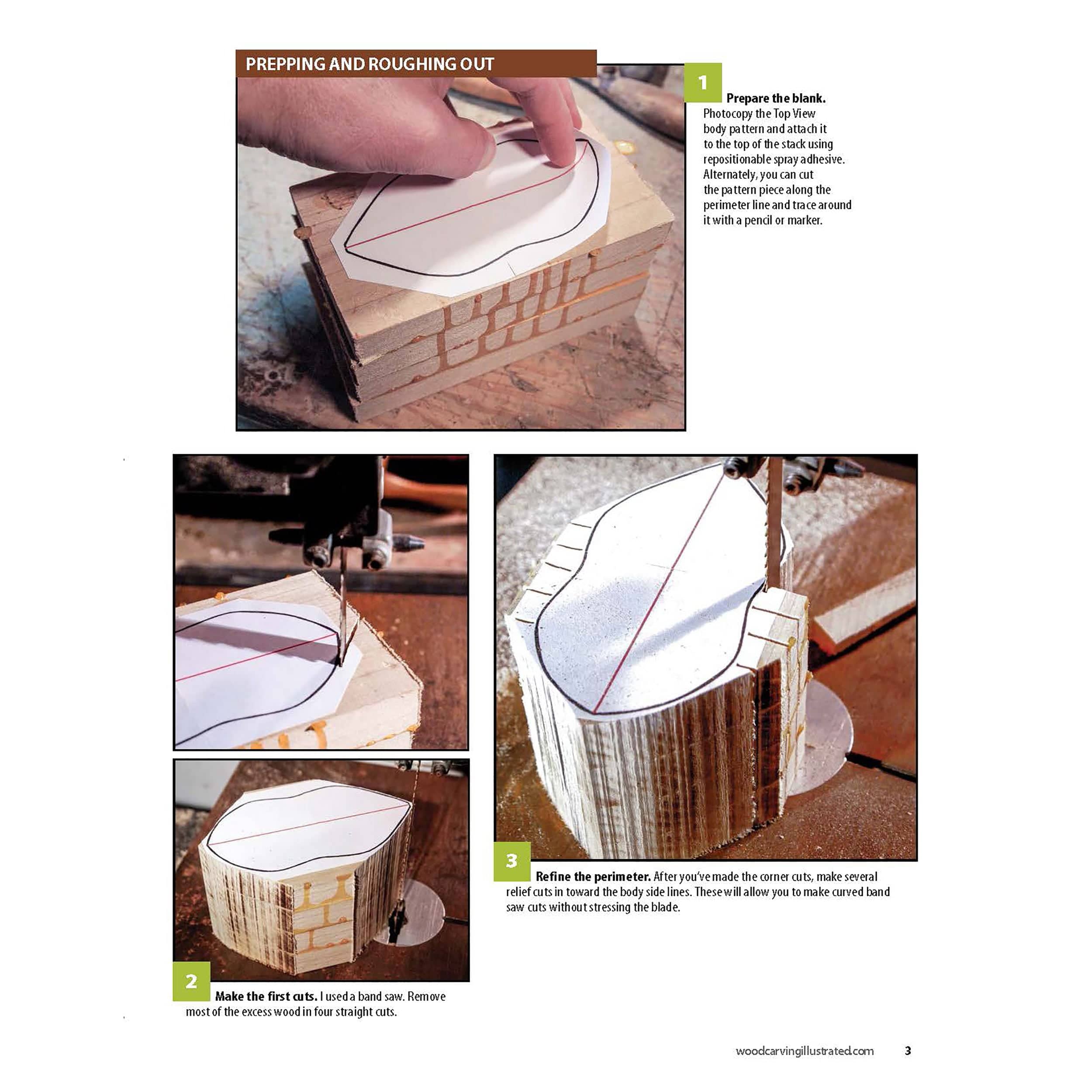 PREPPING AND ROUGHING OUT

1

Prepare the blank. Photocopy the Top View body pattern and attach it to the top of the stack using repositionable spray adhesive. Alternately, you can cut the pattern piece along the perimeter line and trace around it with a pencil or marker.

2

Make the first cuts. I used a band saw. Remove most of the excess wood in four straight cuts.

3

Refine the perimeter. After you've made the corner cuts, make several relief cuts in toward the body side lines. These will allow you to make curved band saw cuts without stressing the blade.

woodcarvingillustrated.com 3